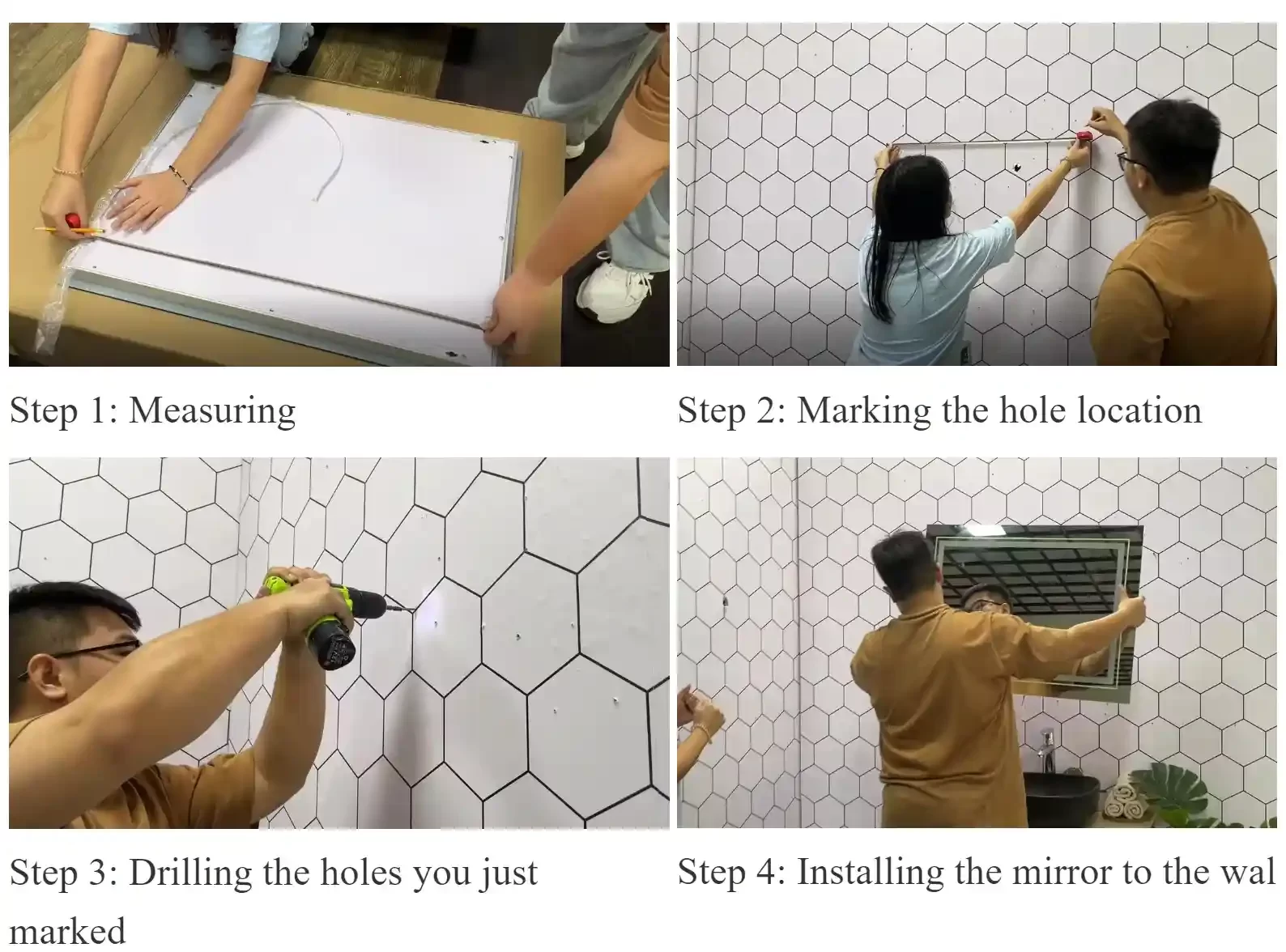 Step 1: Measuring

Step 2: Marking the hole location

Step 3: Drilling the holes you just marked

Step 4: Installing the mirror to the wal